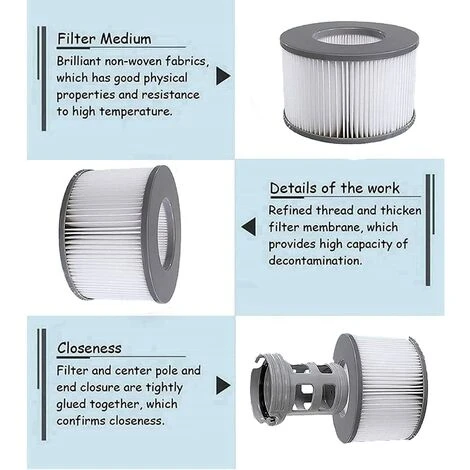 Filter Medium

Brilliant non-woven fabrics, which has good physical properties and resistance to high temperature.

Details of the work

Refined thread and thicken filter membrane, which provides high capacity of decontamination.

Closeness

Filter and center pole and end closure are tightly glued together, which confirms closeness.