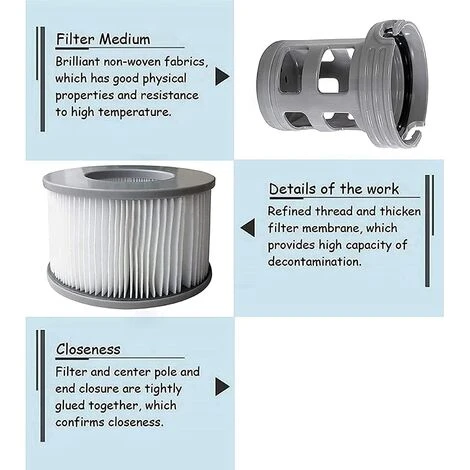 Filter Medium
Brilliant non-woven fabrics, which has good physical properties and resistance to high temperature.

Details of the work
Refined thread and thicken filter membrane, which provides high capacity of decontamination.

Closeness
Filter and center pole and end closure are tightly glued together, which confirms closeness.