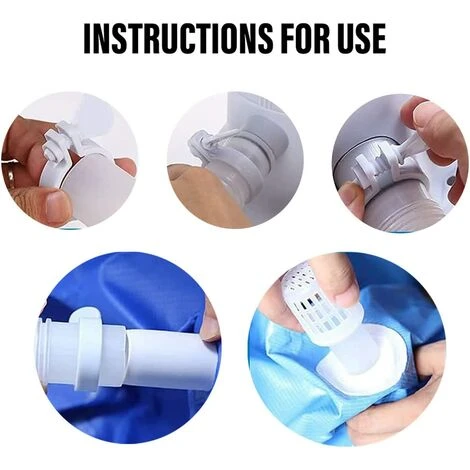 INSTRUCTIONS FOR USE