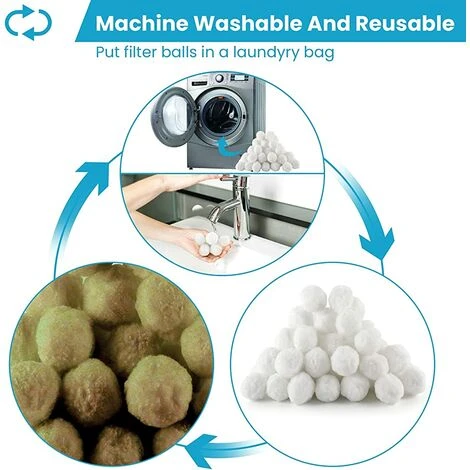 Machine Washable And Reusable

Put filter balls in a laundyry bag