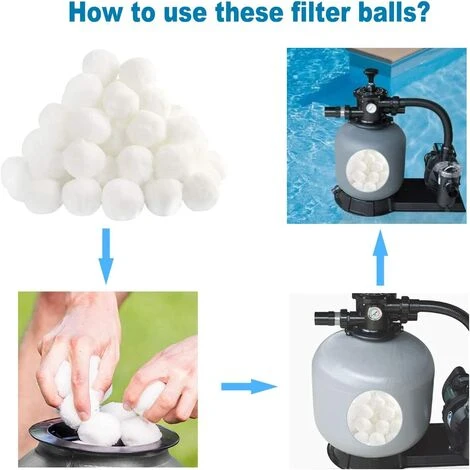 How to use these filter balls?