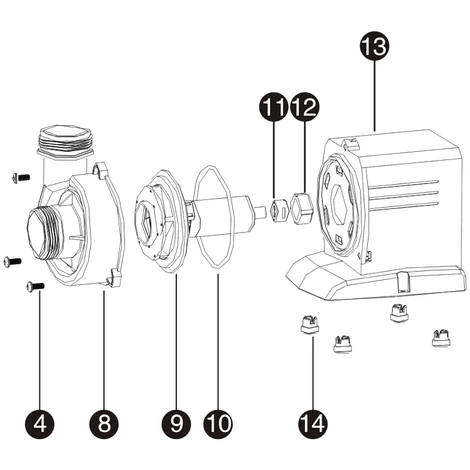 13
11
12
4
8
9
10
14